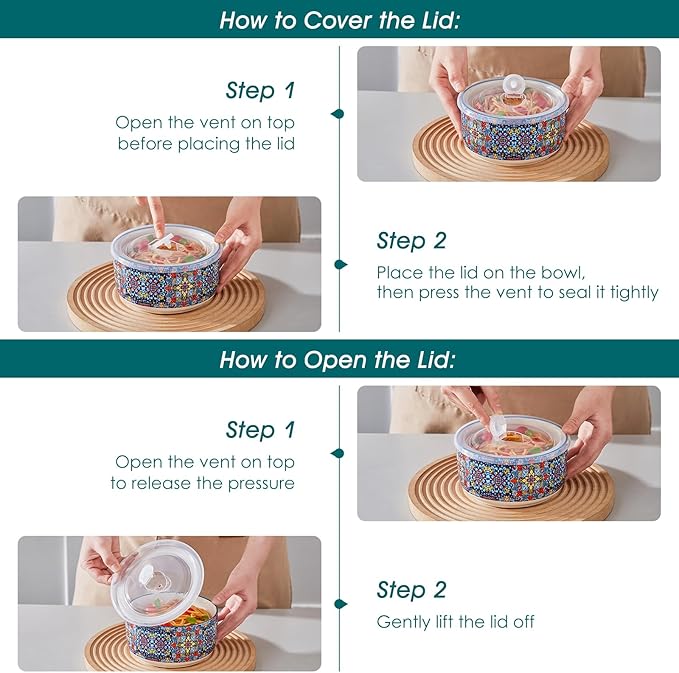 How to Cover the Lid:

Step 1
Open the vent on top before placing the lid

Step 2
Place the lid on the bowl, then press the vent to seal it tightly

How to Open the Lid:

Step 1
Open the vent on top to release the pressure

Step 2
Gently lift the lid off