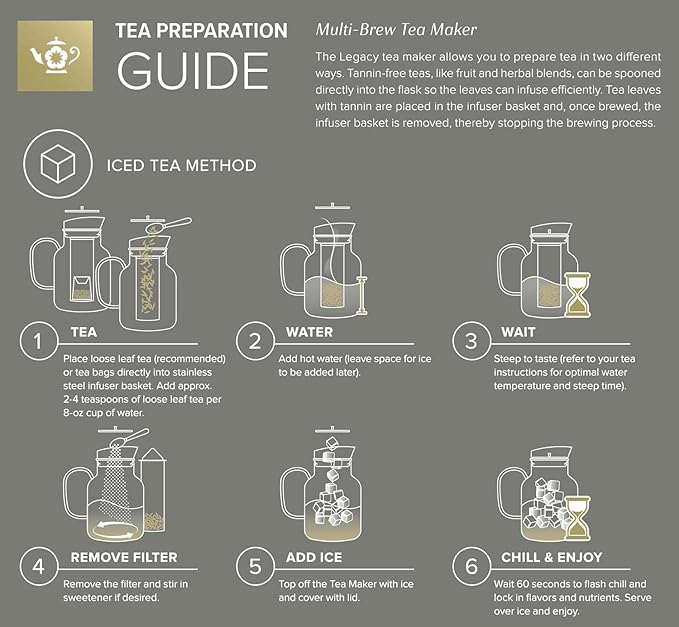 TEA PREPARATION
GUIDE

Multi-Brew Tea Maker

The Legacy tea maker allows you to prepare tea in two different ways. Tannin-free teas, like fruit and herbal blends, can be spooned directly into the flask so the leaves can infuse efficiently. Tea leaves with tannin are placed in the infuser basket and, once brewed, the infuser basket is removed, thereby stopping the brewing process.

ICED TEA METHOD

1 TEA
Place loose leaf tea (recommended) or tea bags directly into stainless steel infuser basket. Add approx. 2-4 teaspoons of loose leaf tea per 8-oz cup of water.

2 WATER
Add hot water (leave space for ice to be added later).

3 WAIT
Steep to taste (refer to your tea instructions for optimal water temperature and steep time).

4 REMOVE FILTER
Remove the filter and stir in sweetener if desired.

5 ADD ICE
Top off the Tea Maker with ice and cover with lid.

6 CHILL & ENJOY
Wait 60 seconds to flash chill and lock in flavors and nutrients. Serve over ice and enjoy.