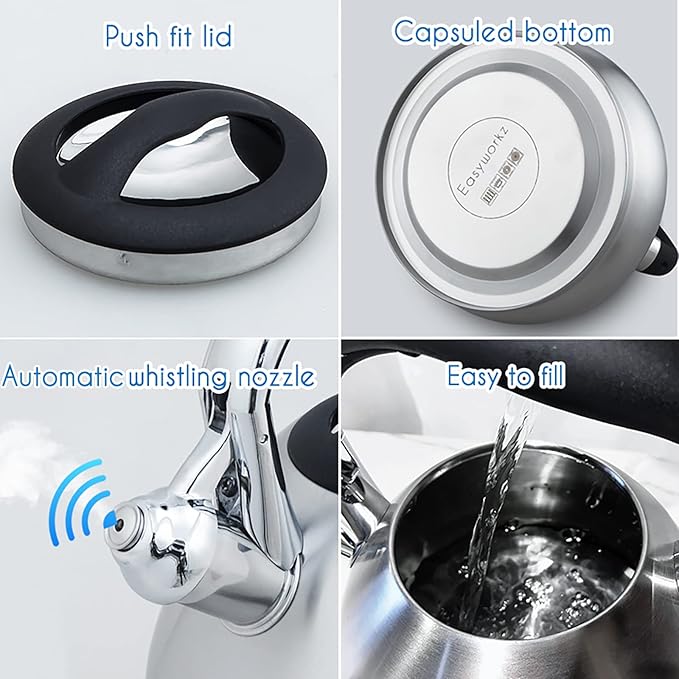 Push fit lid

Capsuled bottom

Easyworkz

Automatic whistling nozzle

Easy to fill