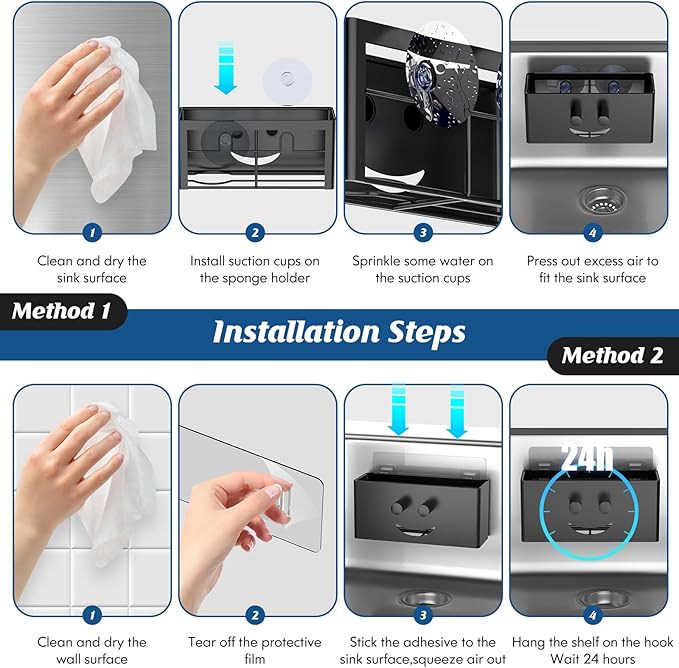 1

Clean and dry the sink surface

2

Install suction cups on the sponge holder

3

Sprinkle some water on the suction cups

4

Press out excess air to fit the sink surface

Method 1

Installation Steps

Method 2

1

Clean and dry the wall surface

2

Tear off the protective film

3

Stick the adhesive to the sink surface,squeeze air out

24h

4

Hang the shelf on the hook Wait 24 hours