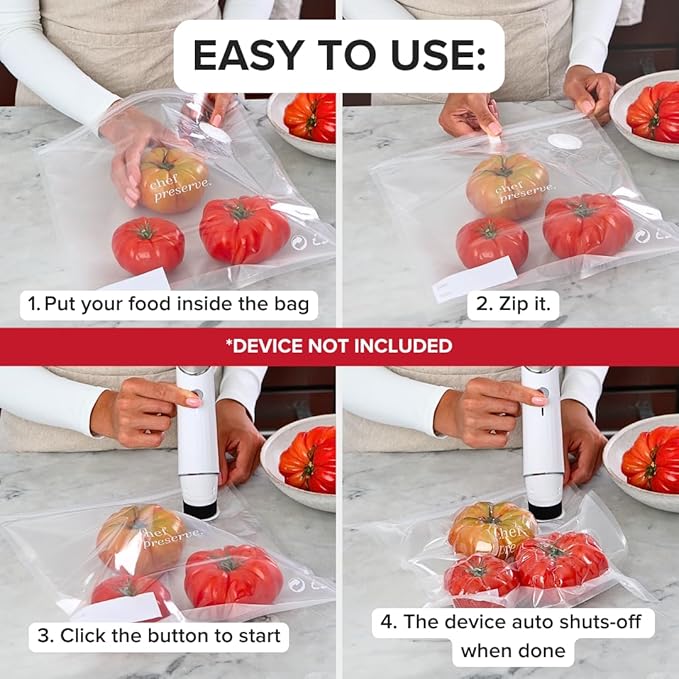 EASY TO USE:

chef preserve.

1. Put your food inside the bag

chef preserve.

2. Zip it.

*DEVICE NOT INCLUDED

chef preserve.

3. Click the button to start

chef pre

4. The device auto shuts-off when done