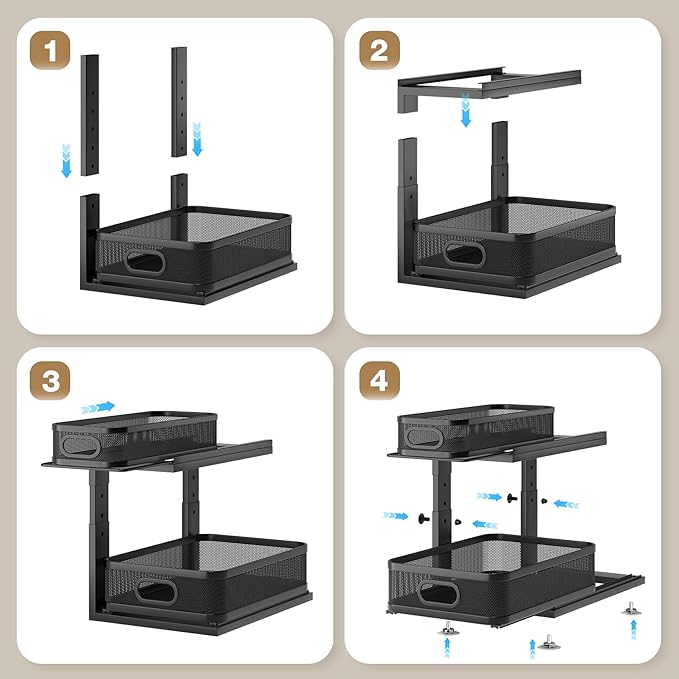 1

2

3

4