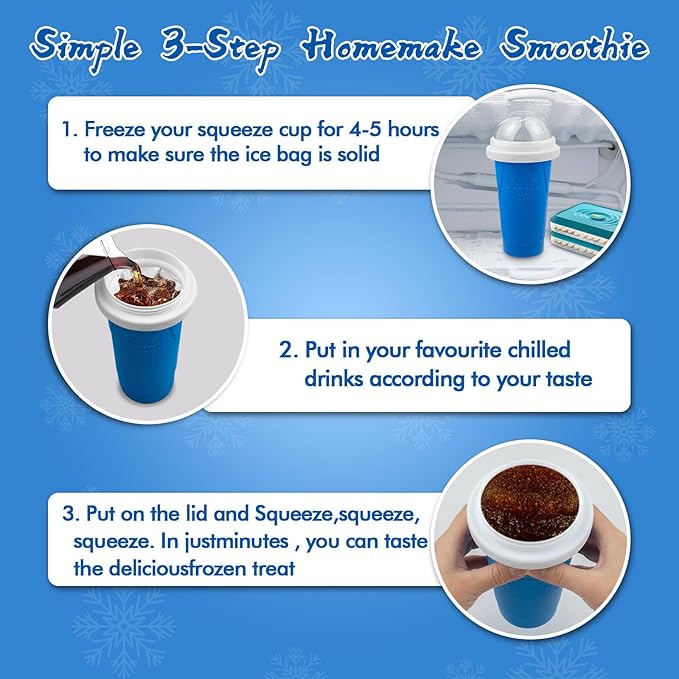 Simple 3-Step Homemake Smoothie

1. Freeze your squeeze cup for 4-5 hours to make sure the ice bag is solid

2. Put in your favourite chilled drinks according to your taste

3. Put on the lid and Squeeze,squeeze, squeeze. In justminutes , you can taste the deliciousfrozen treat