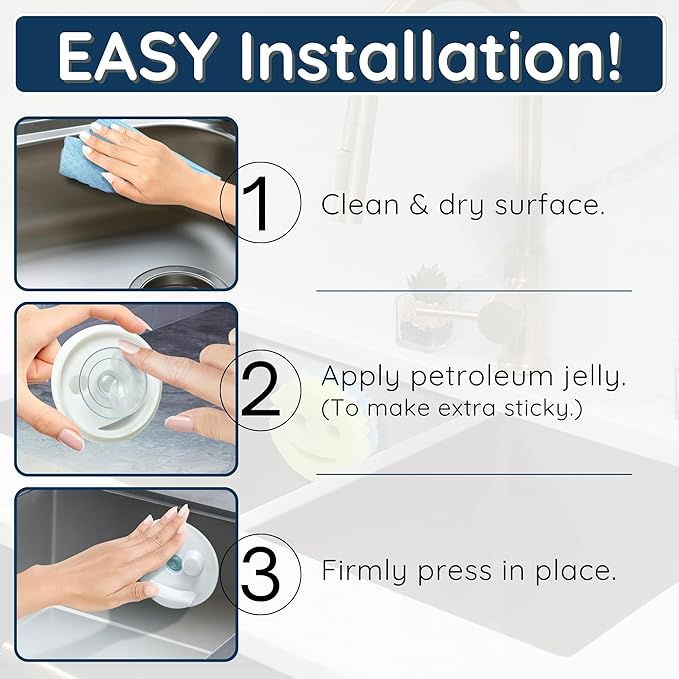 EASY Installation!

1 Clean & dry surface.

2 Apply petroleum jelly. (To make extra sticky.)

3 Firmly press in place.