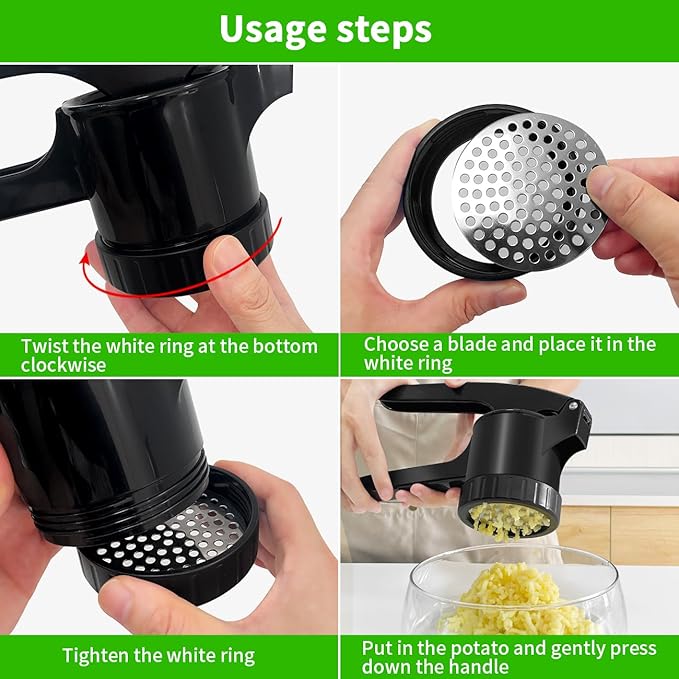 Usage steps

Twist the white ring at the bottom clockwise

Choose a blade and place it in the white ring

Tighten the white ring

Put in the potato and gently press down the handle