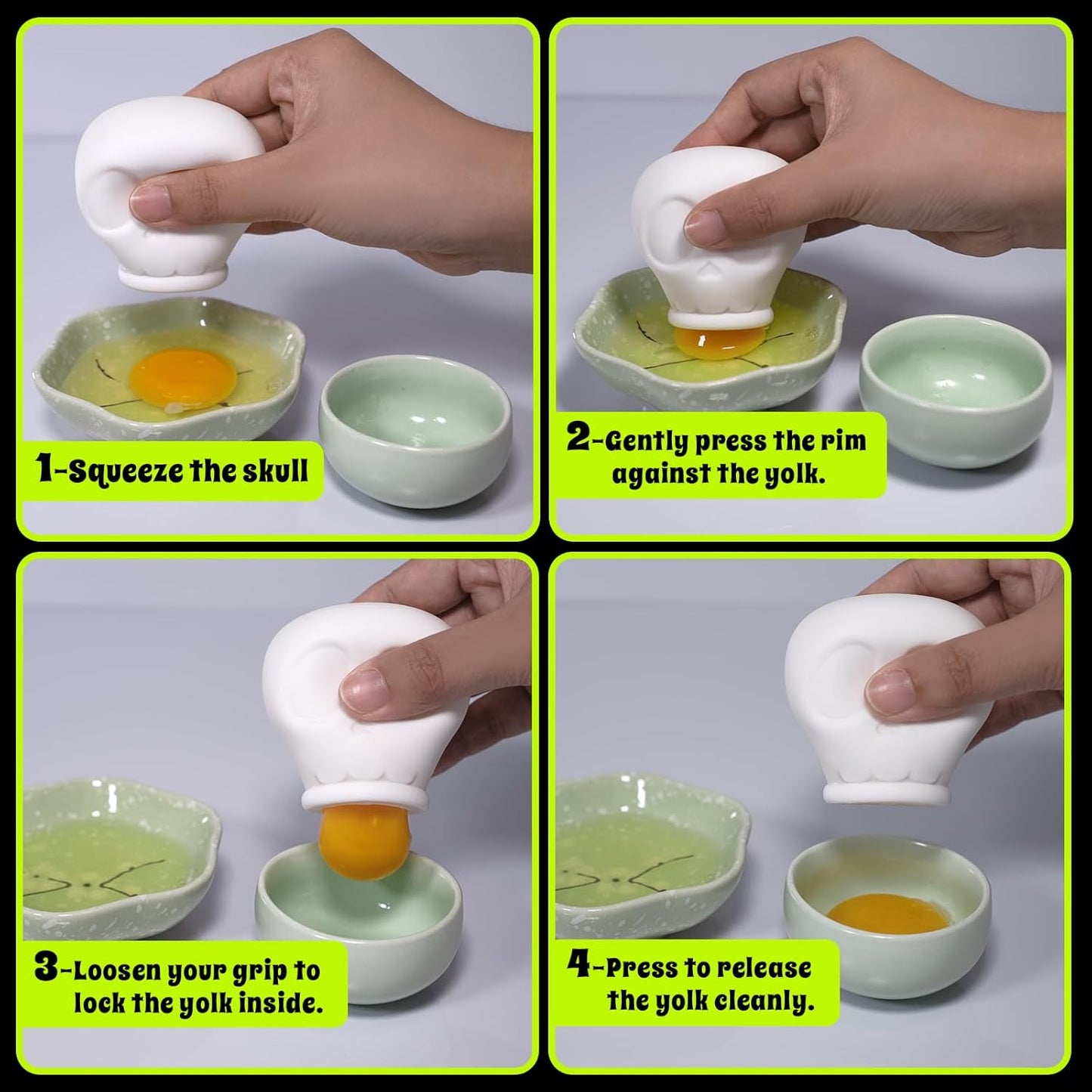 1-Squeeze the skull

2-Gently press the rim against the yolk.

3-Loosen your grip to lock the yolk inside.

4-Press to release the yolk cleanly.