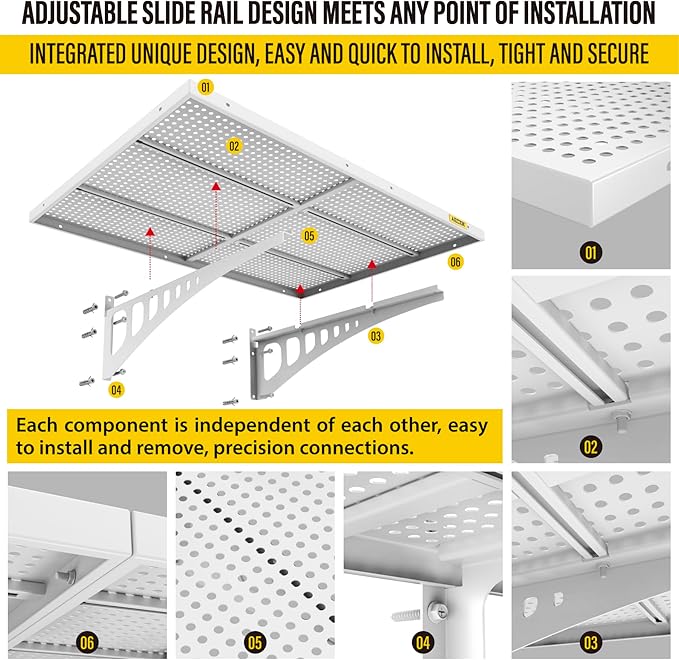 ADJUSTABLE SLIDE RAIL DESIGN MEETS ANY POINT OF INSTALLATION

INTEGRATED UNIQUE DESIGN, EASY AND QUICK TO INSTALL, TIGHT AND SECURE

01

02

05

06

03

04

01

02

Each component is independent of each other, easy to install and remove, precision connections.

06

05

04

03