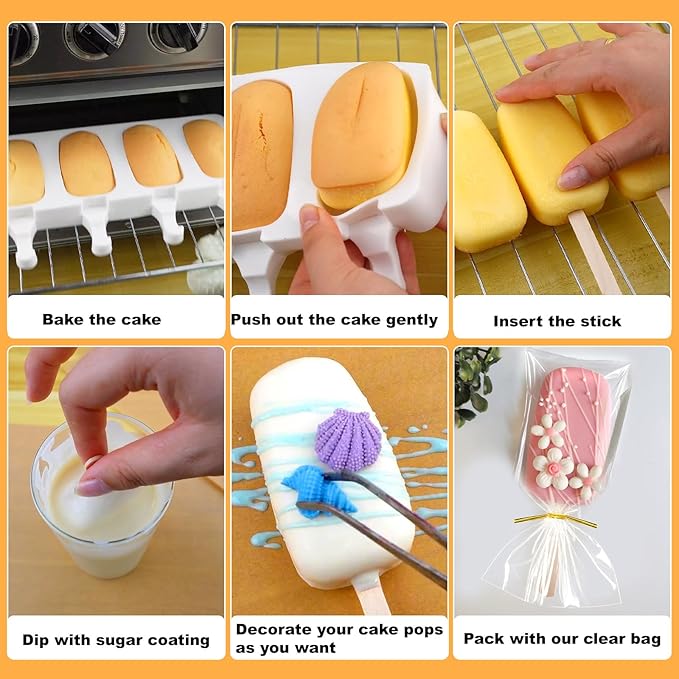 Bake the cake

Push out the cake gently

Insert the stick

Dip with sugar coating

Decorate your cake pops as you want

Pack with our clear bag