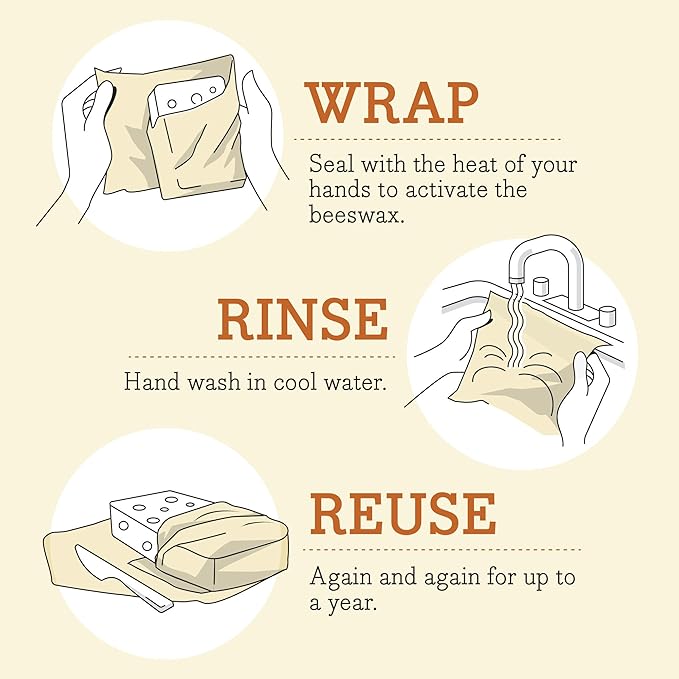 WRAP

Seal with the heat of your hands to activate the beeswax.

RINSE

Hand wash in cool water.

REUSE

Again and again for up to a year.