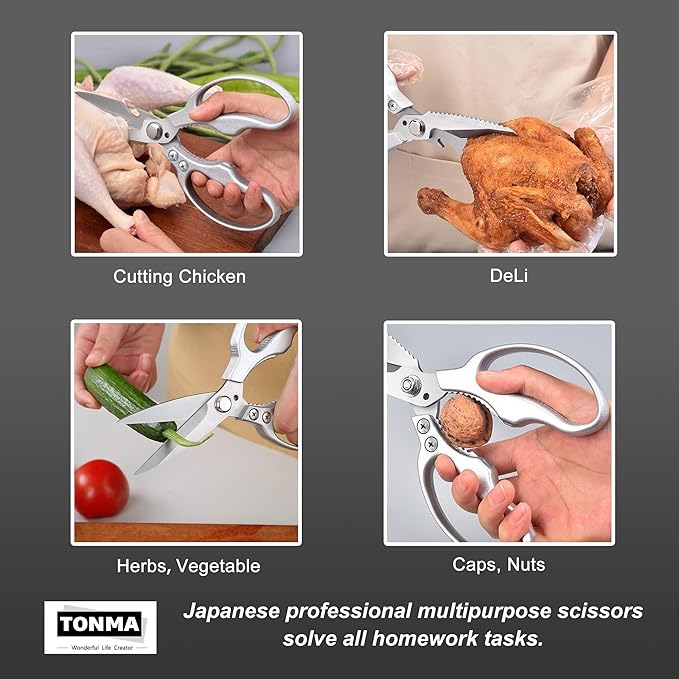 Cutting Chicken

DeLi

Herbs, Vegetable

Caps, Nuts

TONMA
Wonderful Life Creator

Japanese professional multipurpose scissors solve all homework tasks.