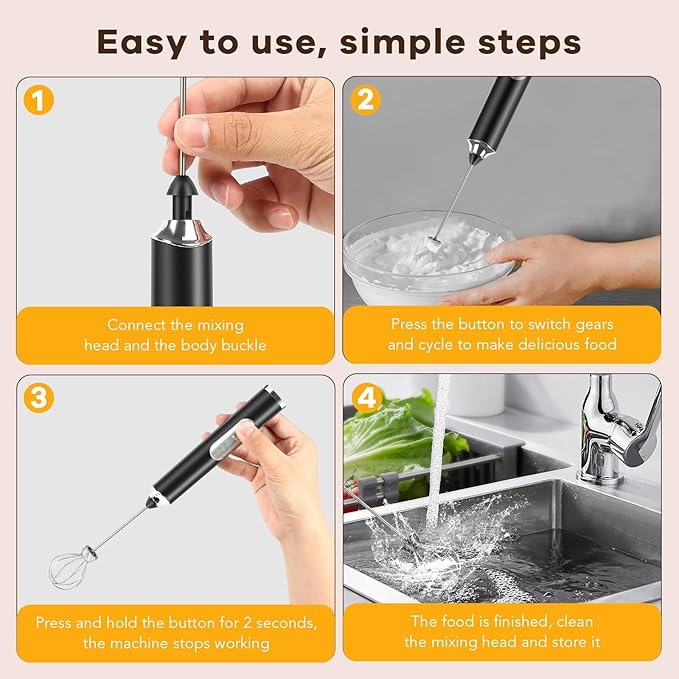 Easy to use, simple steps

1

Connect the mixing head and the body buckle

2

Press the button to switch gears and cycle to make delicious food

3

Press and hold the button for 2 seconds, the machine stops working

4

The food is finished, clean the mixing head and store it