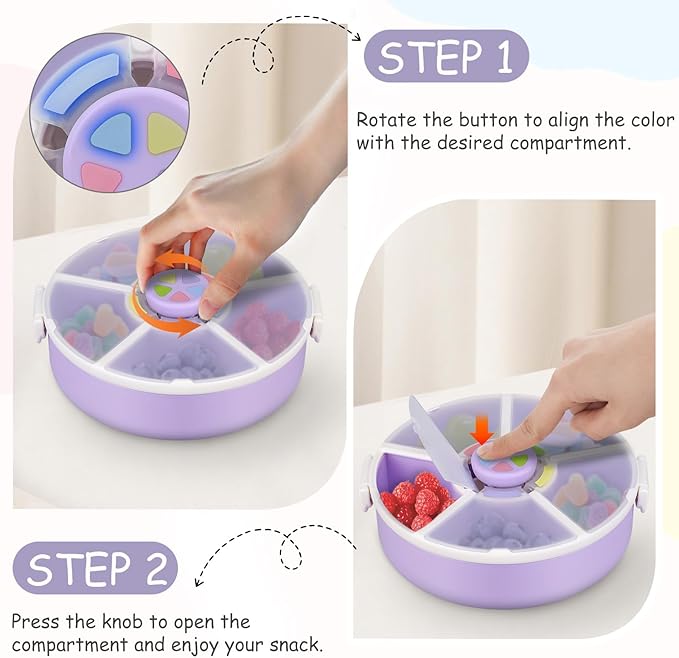 STEP 1

Rotate the button to align the color with the desired compartment.

STEP 2

Press the knob to open the compartment and enjoy your snack.