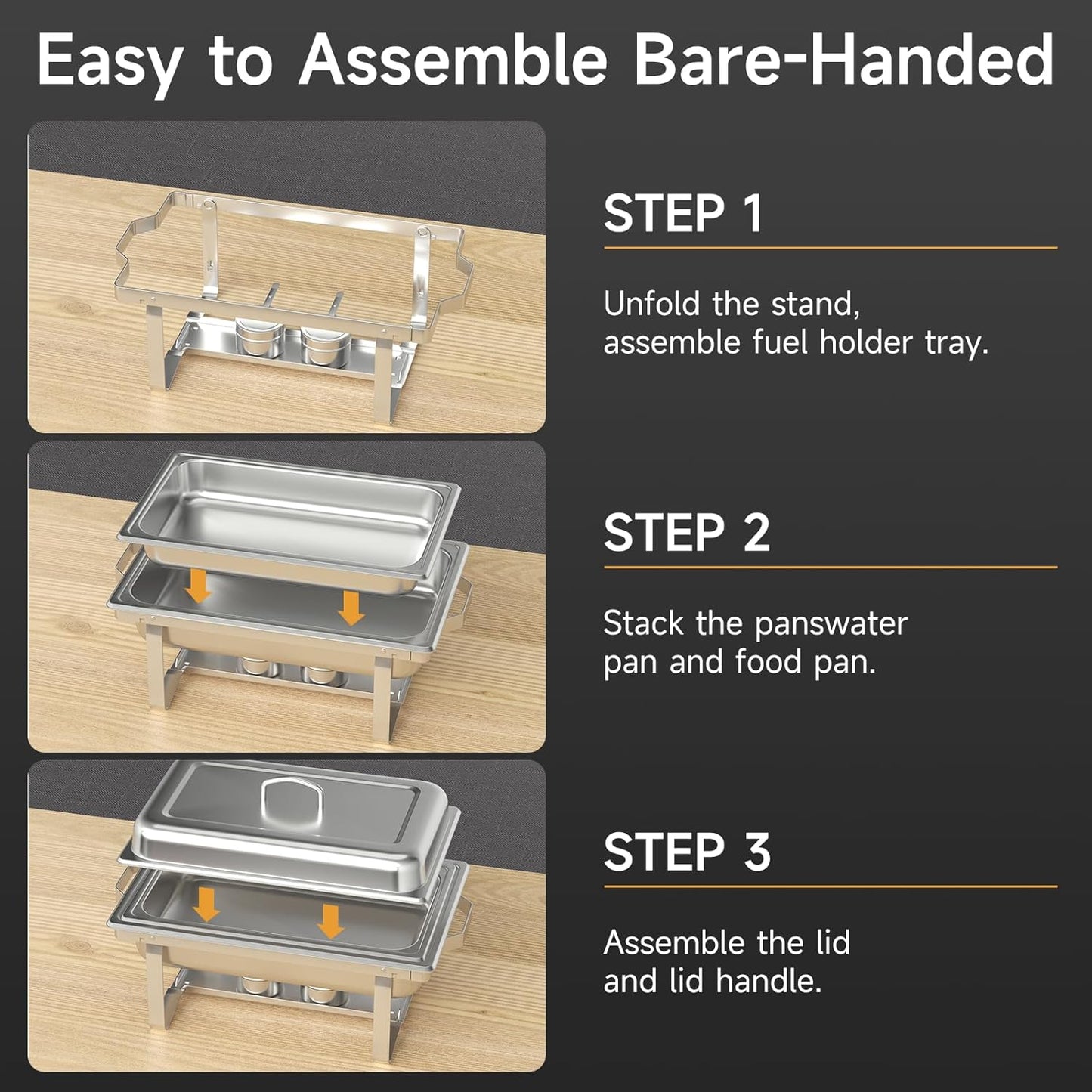 Easy to Assemble Bare-Handed

STEP 1

Unfold the stand, assemble fuel holder tray.

STEP 2

Stack the panswater pan and food pan.

STEP 3

Assemble the lid and lid handle.