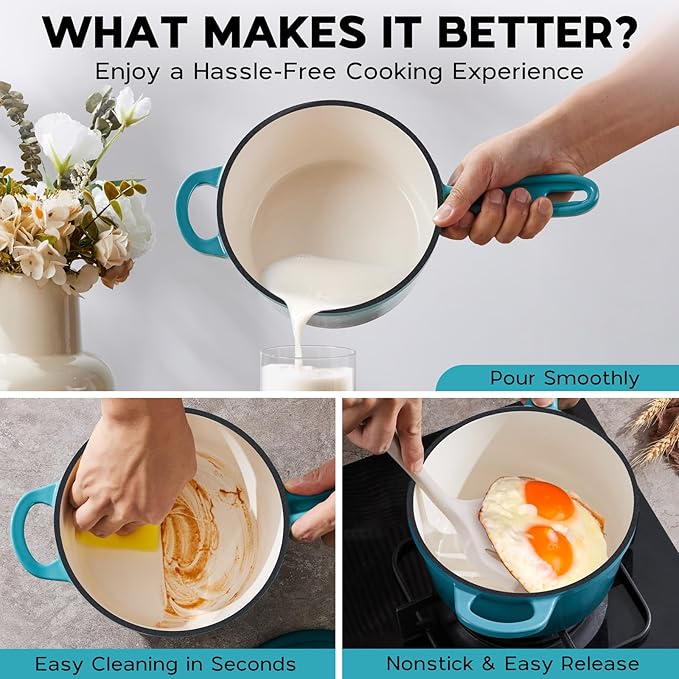 WHAT MAKES IT BETTER?
Enjoy a Hassle-Free Cooking Experience

Pour Smoothly

Easy Cleaning in Seconds

Nonstick & Easy Release