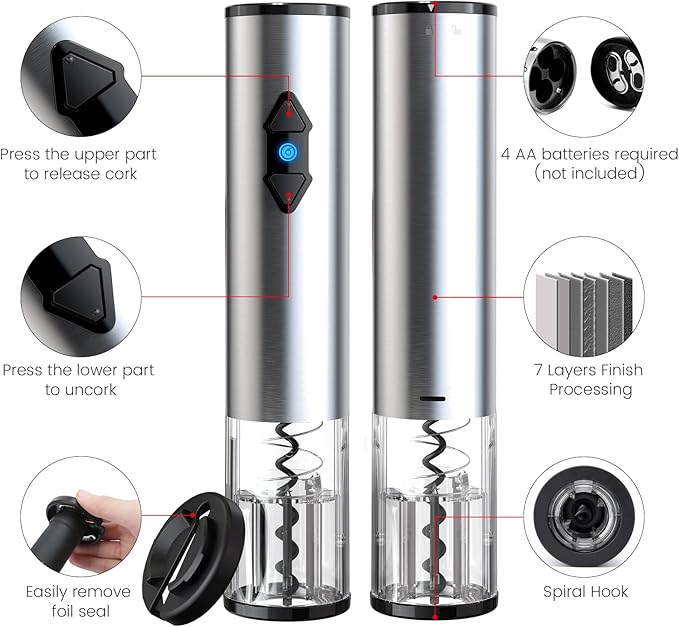 Press the upper part to release cork

Press the lower part to uncork

Easily remove foil seal

4 AA batteries required (not included)

7 Layers Finish Processing

Spiral Hook