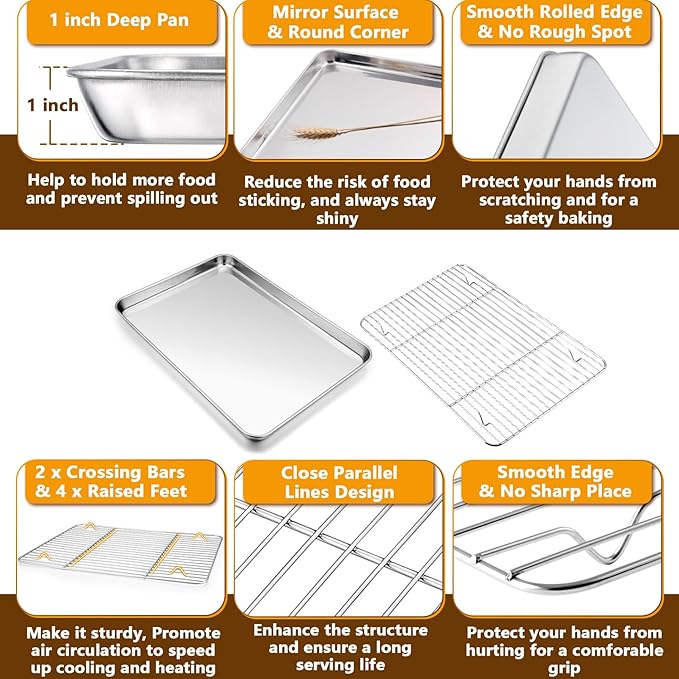 1 inch Deep Pan

1 inch

Help to hold more food and prevent spilling out

Mirror Surface & Round Corner

Reduce the risk of food sticking, and always stay shiny

Smooth Rolled Edge & No Rough Spot

Protect your hands from scratching and for a safety baking

2 x Crossing Bars & 4 x Raised Feet

Make it sturdy, Promote air circulation to speed up cooling and heating

Close Parallel Lines Design

Enhance the structure and ensure a long serving life

Smooth Edge & No Sharp Place

Protect your hands from hurting for a comforable grip