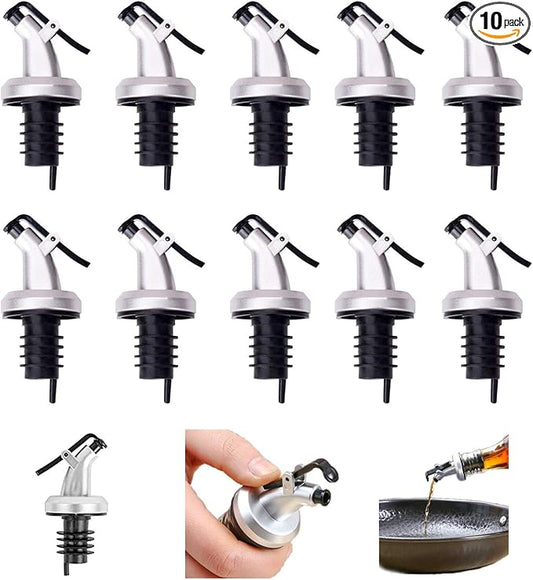 10 pack