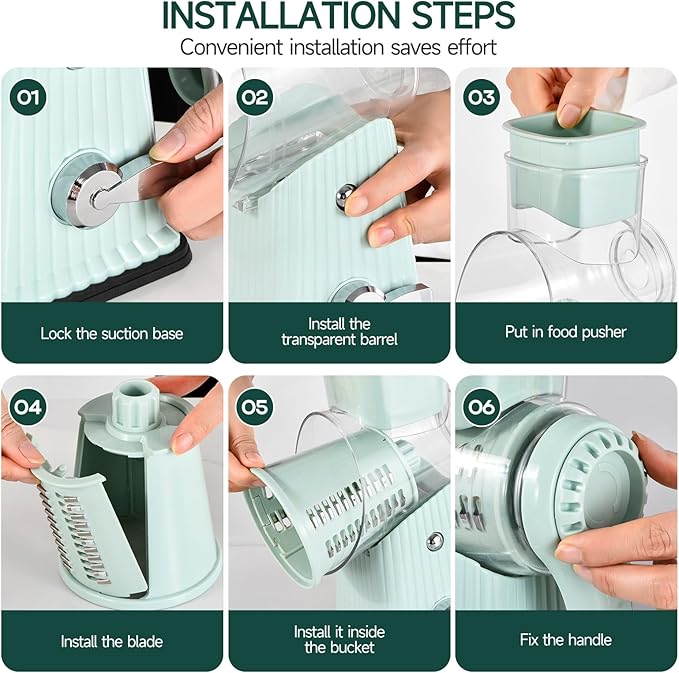 INSTALLATION STEPS
Convenient installation saves effort

01
Lock the suction base

02
Install the transparent barrel

03
Put in food pusher

04
Install the blade

05
Install it inside the bucket

06
Fix the handle