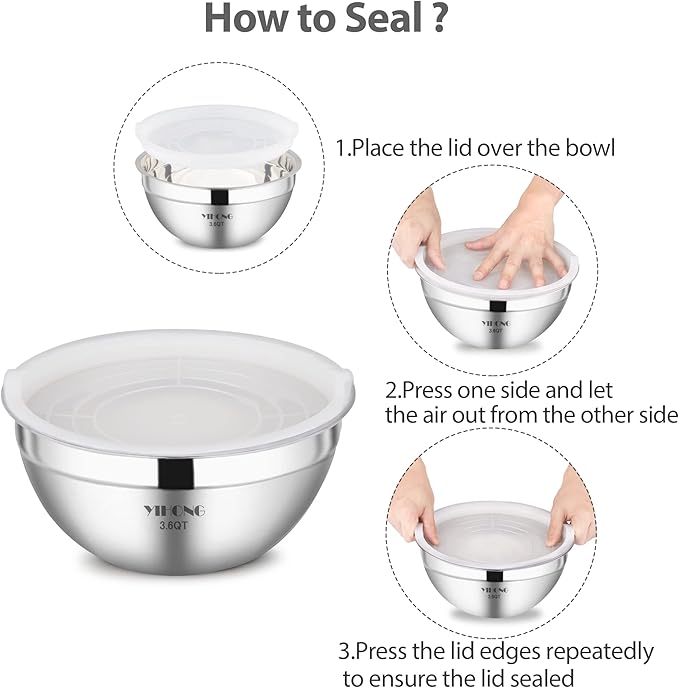 How to Seal ?

YIHONG
3.6QT

1.Place the lid over the bowl

YIHONG
3.6QT

2.Press one side and let the air out from the other side

YIHONG
3.6QT

YIHONG
3.6QT

3.Press the lid edges repeatedly to ensure the lid sealed