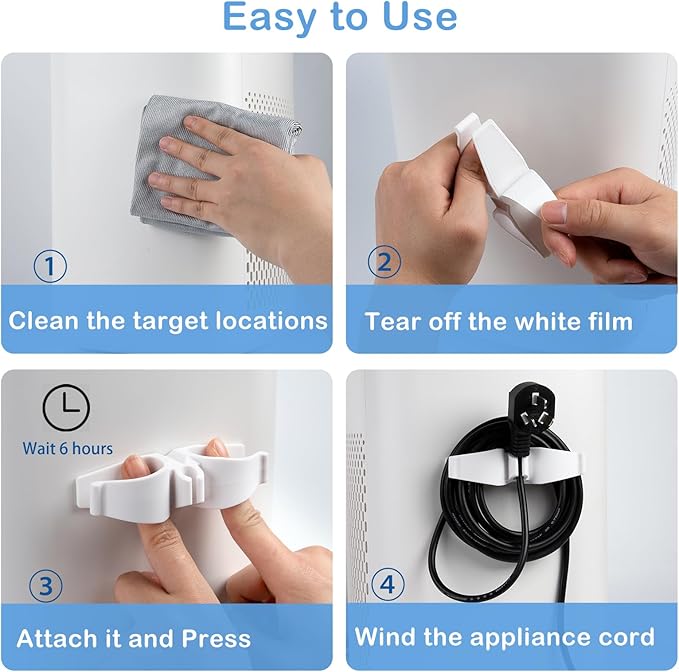 Easy to Use

①
Clean the target locations

②
Tear off the white film

Wait 6 hours

③
Attach it and Press

④
Wind the appliance cord