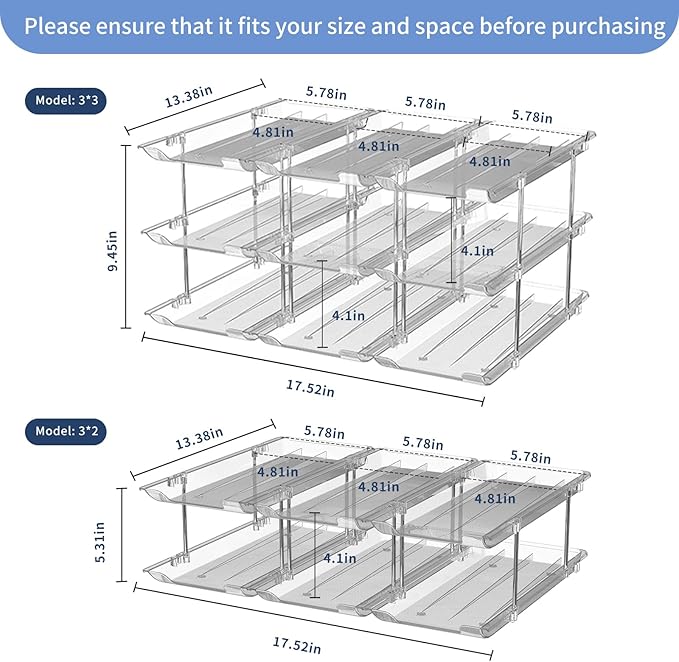 Please ensure that it fits your size and space before purchasing

Model: 3*3

13.38in
5.78in
5.78in
5.78in
4.81in
4.81in
4.81in
9.45in
4.1in
4.1in
17.52in

Model: 3*2

13.38in
5.78in
5.78in
5.78in
4.81in
4.81in
4.81in
5.31in
4.1in
17.52in