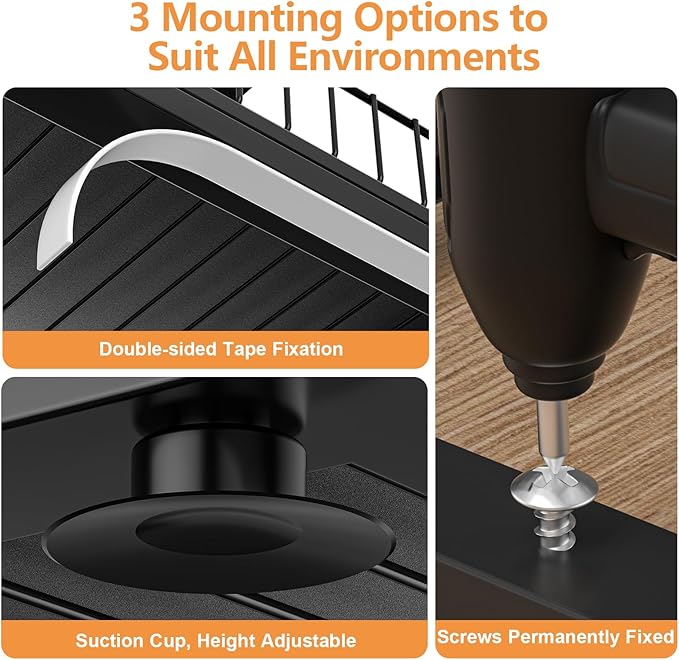 3 Mounting Options to Suit All Environments

Double-sided Tape Fixation

Suction Cup, Height Adjustable

Screws Permanently Fixed