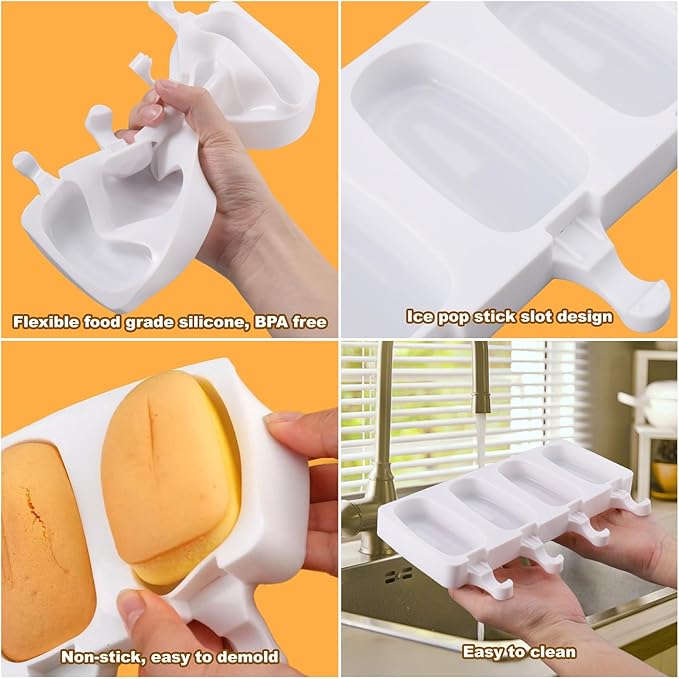 Flexible food grade silicone, BPA free

Ice pop stick slot design

Non-stick, easy to demold

Easy to clean