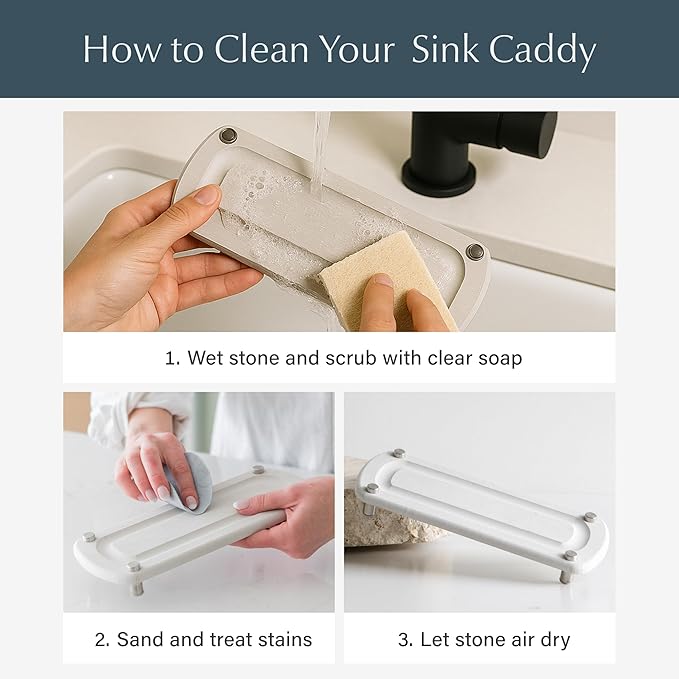 How to Clean Your Sink Caddy

1. Wet stone and scrub with clear soap

2. Sand and treat stains

3. Let stone air dry