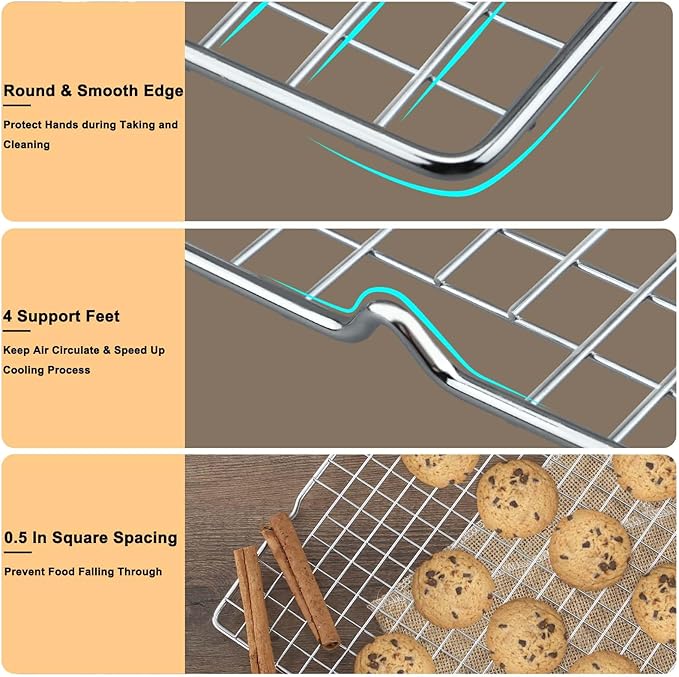 Round & Smooth Edge

Protect Hands during Taking and Cleaning

4 Support Feet

Keep Air Circulate & Speed Up Cooling Process

0.5 In Square Spacing

Prevent Food Falling Through