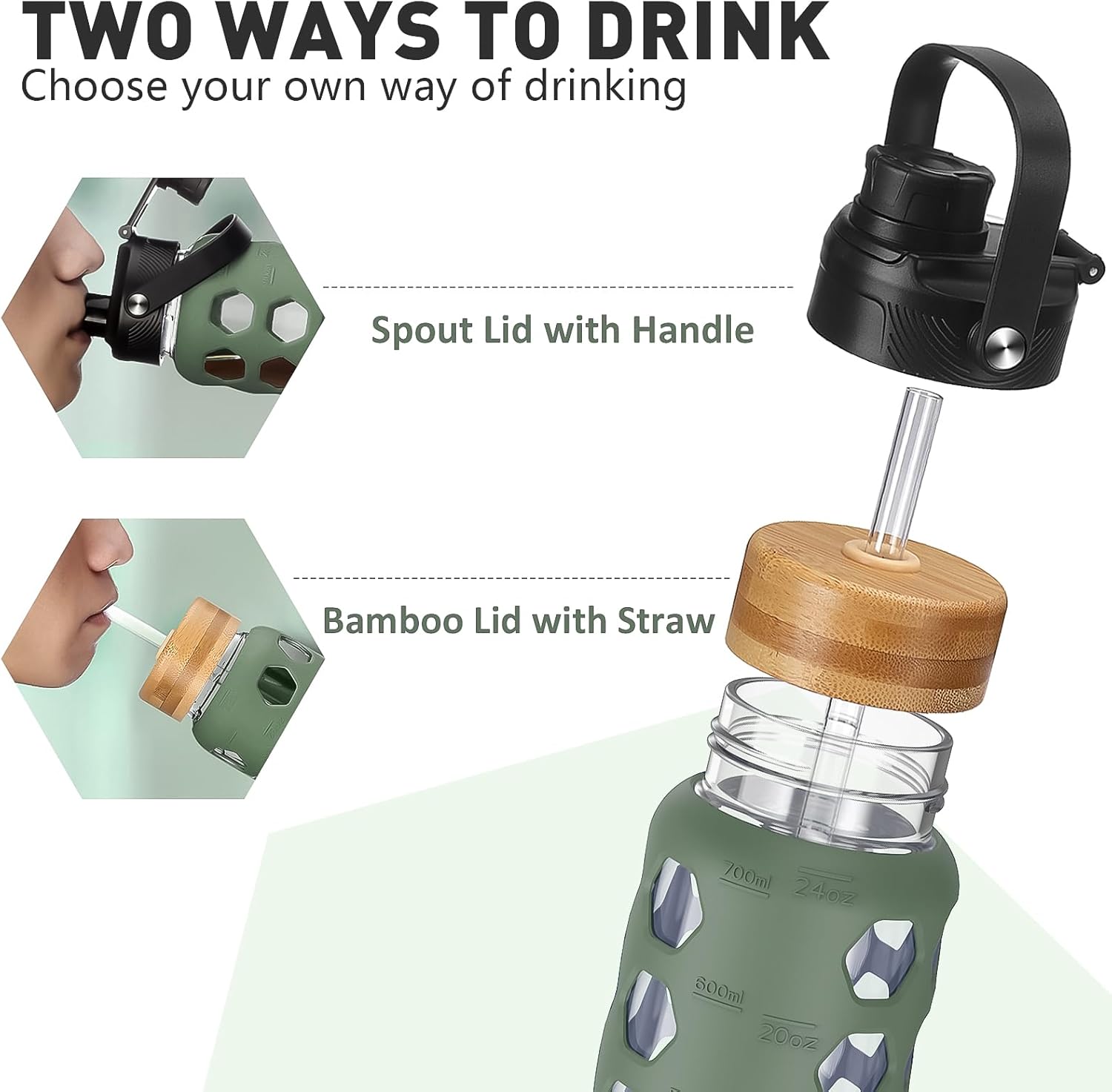 TWO WAYS TO DRINK
Choose your own way of drinking

Spout Lid with Handle

Bamboo Lid with Straw

700ml
24oz
600ml
20oz