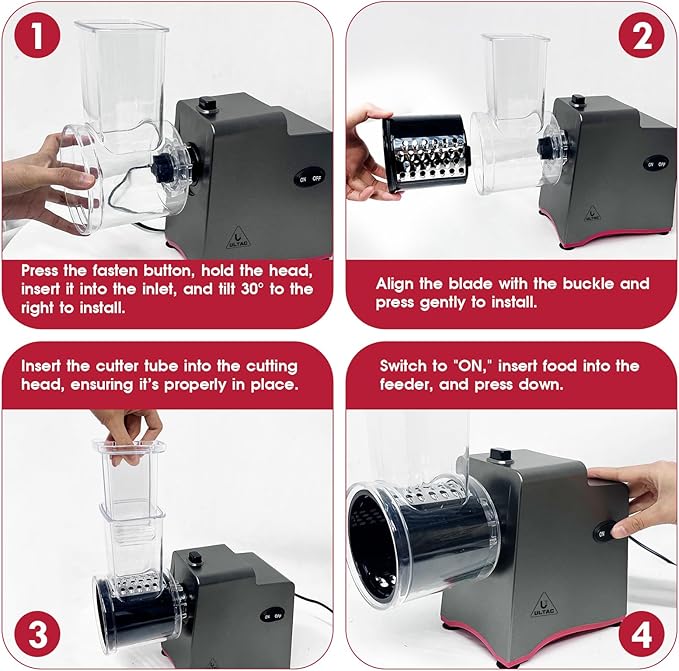 1

ON OFF

ULTAC

Press the fasten button, hold the head, insert it into the inlet, and tilt 30° to the right to install.

2

ON OFF

ULTAC

Align the blade with the buckle and press gently to install.

Insert the cutter tube into the cutting head, ensuring it's properly in place.

ON OFF

3

Switch to "ON," insert food into the feeder, and press down.

ON

ULTAC

4