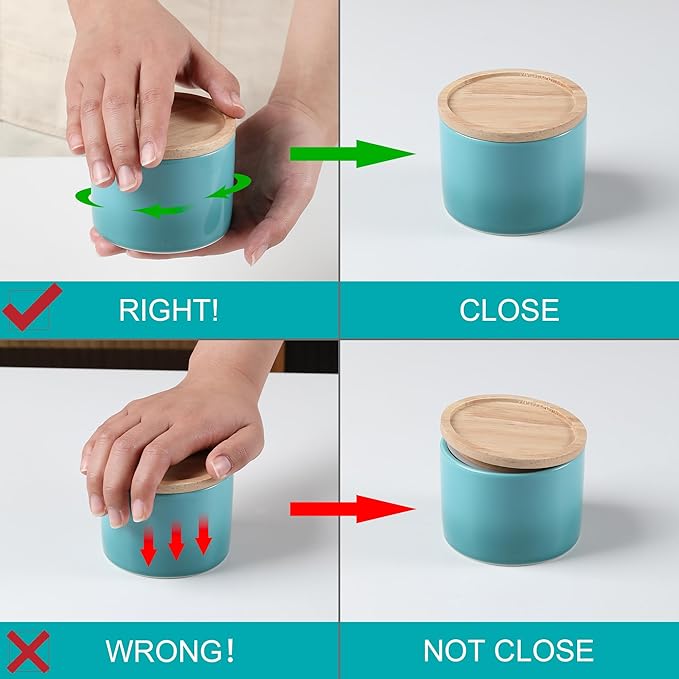 RIGHT!

CLOSE

WRONG!

NOT CLOSE