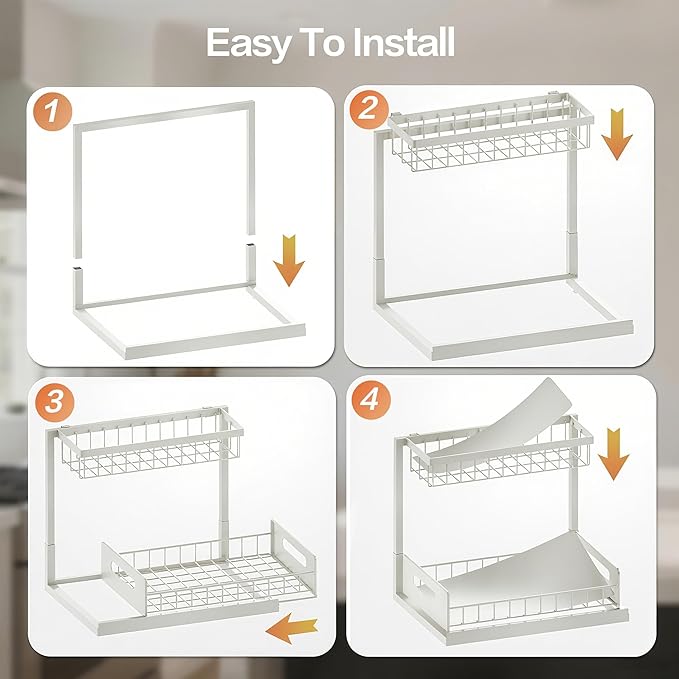 Easy To Install

1

2

3

4