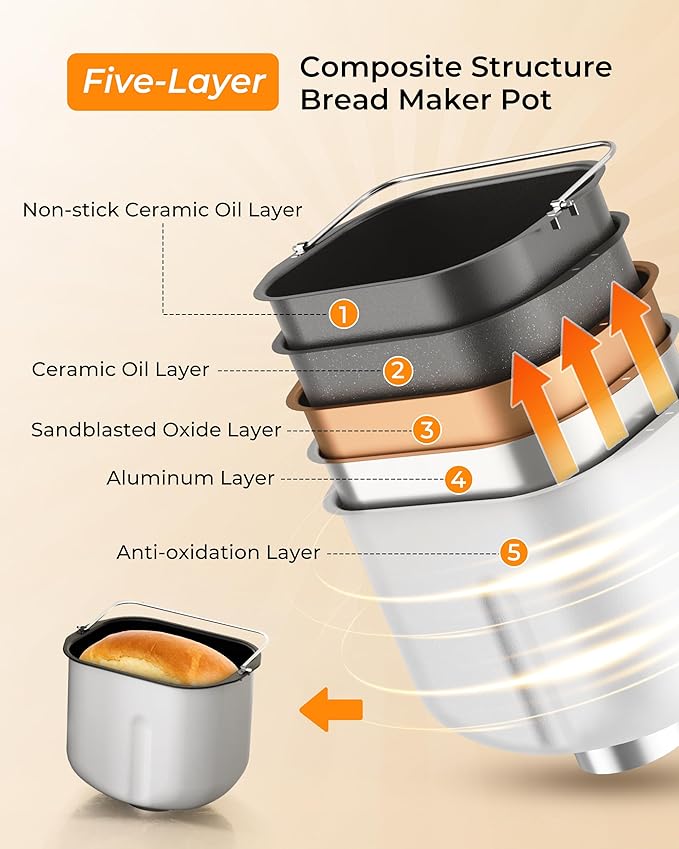 Five-Layer Composite Structure Bread Maker Pot

Non-stick Ceramic Oil Layer
1
Ceramic Oil Layer
2
Sandblasted Oxide Layer
3
Aluminum Layer
4
Anti-oxidation Layer
5