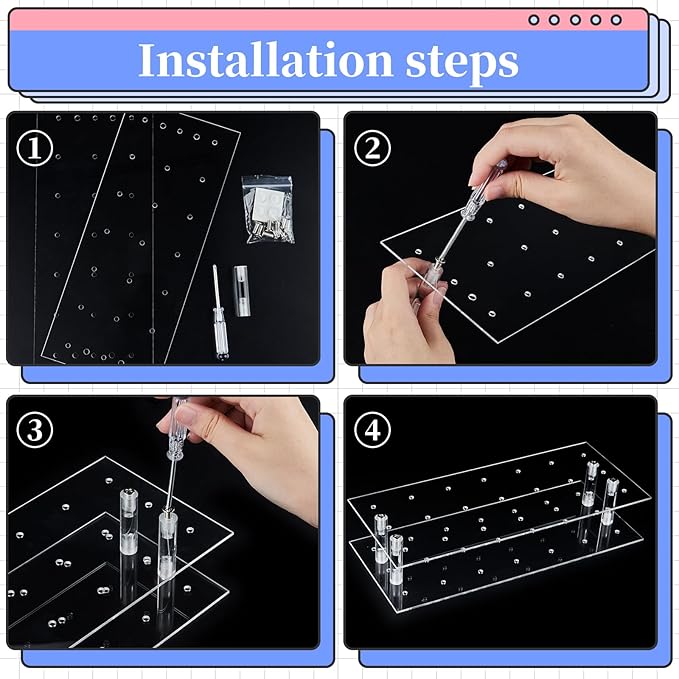 Installation steps

①

②

③

④