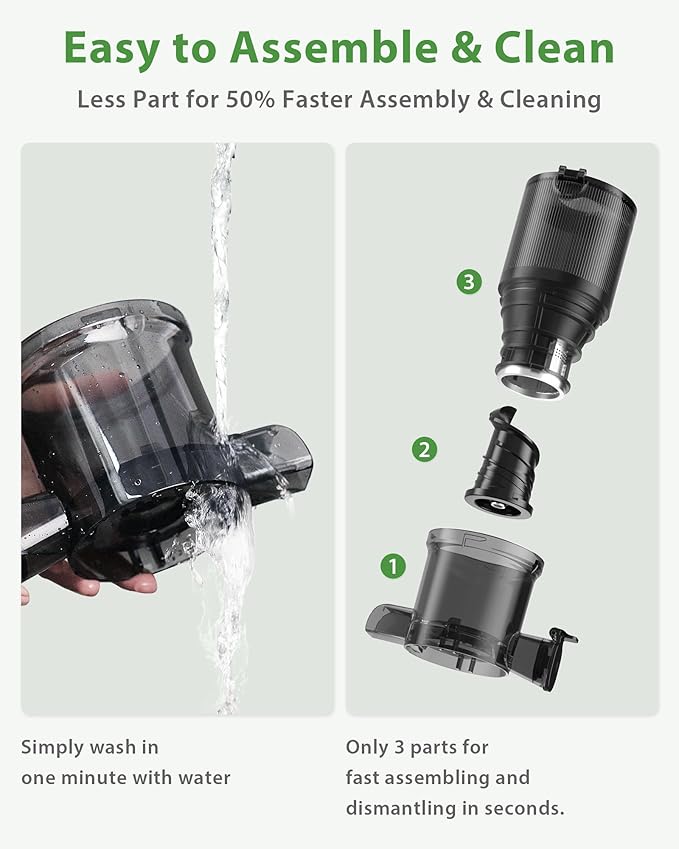 Easy to Assemble & Clean

Less Part for 50% Faster Assembly & Cleaning

3

2

1

Simply wash in one minute with water

Only 3 parts for fast assembling and dismantling in seconds.