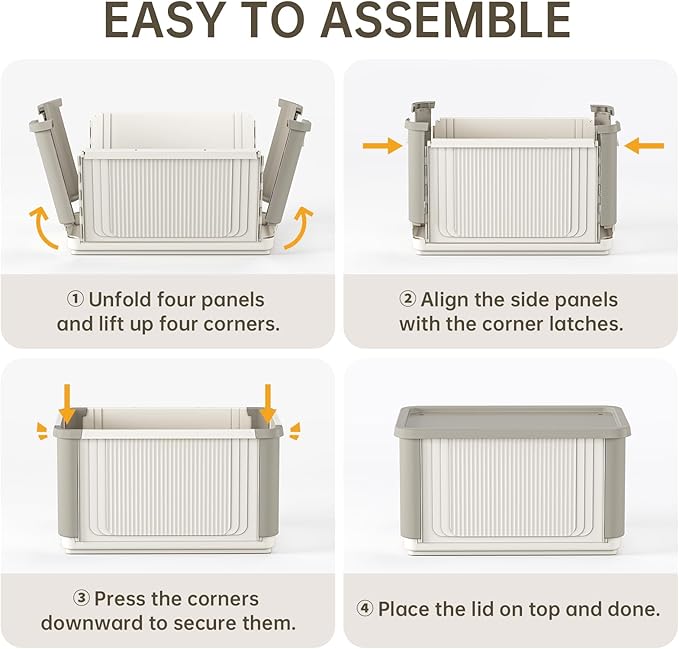 EASY TO ASSEMBLE

① Unfold four panels and lift up four corners.

② Align the side panels with the corner latches.

③ Press the corners downward to secure them.

④ Place the lid on top and done.