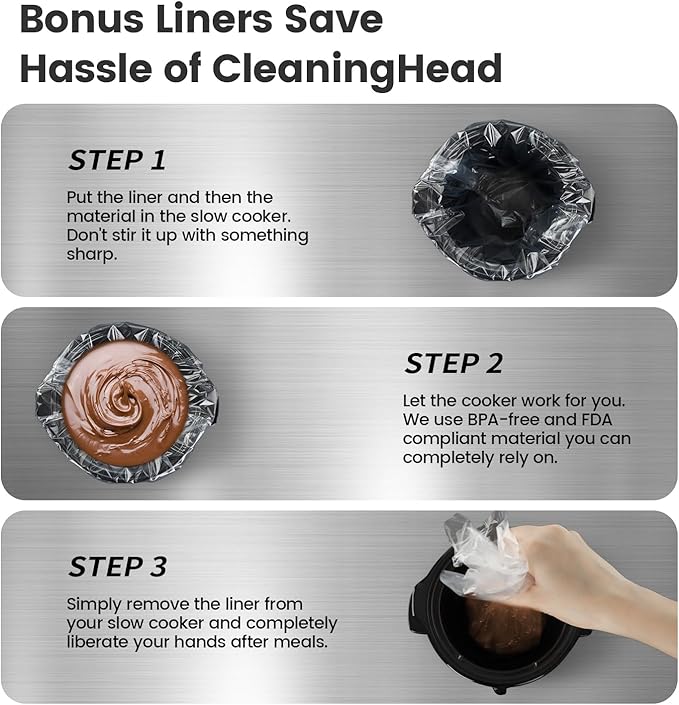 Bonus Liners Save Hassle of CleaningHead

STEP 1

Put the liner and then the material in the slow cooker. Don't stir it up with something sharp.

STEP 2

Let the cooker work for you. We use BPA-free and FDA compliant material you can completely rely on.

STEP 3

Simply remove the liner from your slow cooker and completely liberate your hands after meals.