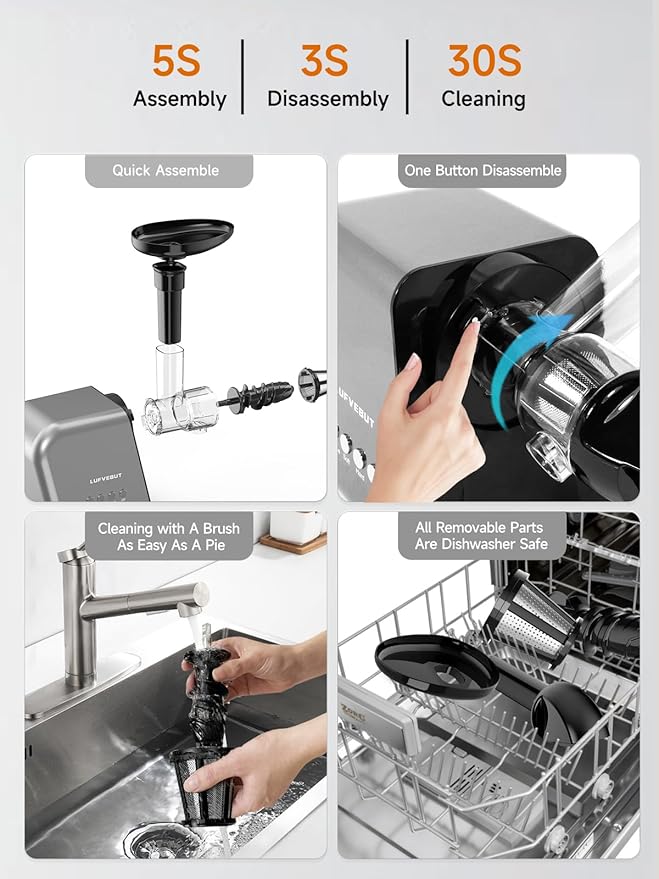 5S
Assembly

3S
Disassembly

30S
Cleaning

Quick Assemble

LUFVEBUT

One Button Disassemble

LUFVEBUT

Cleaning with A Brush
As Easy As A Pie

All Removable Parts
Are Dishwasher Safe