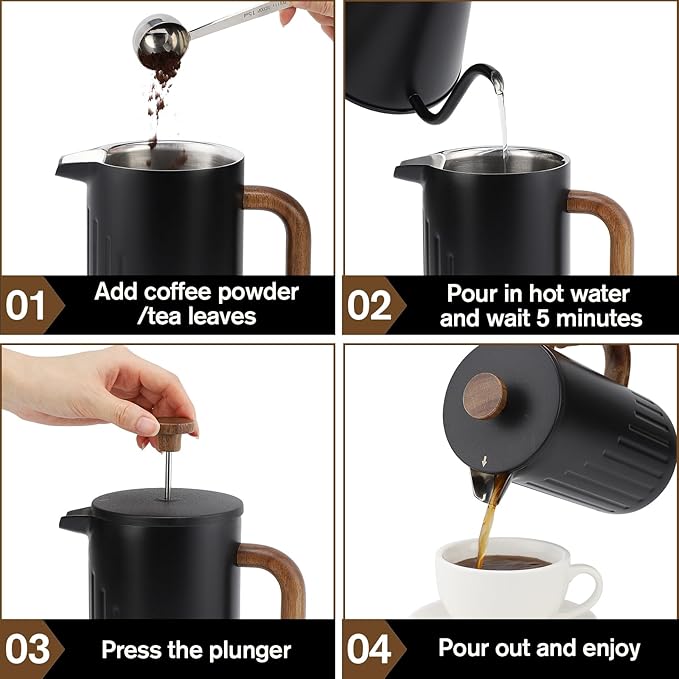 01 Add coffee powder /tea leaves

02 Pour in hot water and wait 5 minutes

03 Press the plunger

04 Pour out and enjoy