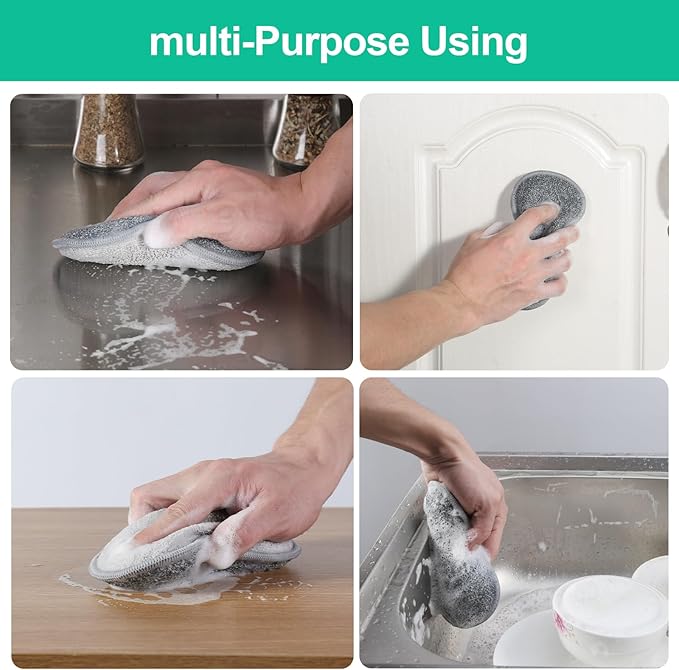 multi-Purpose Using