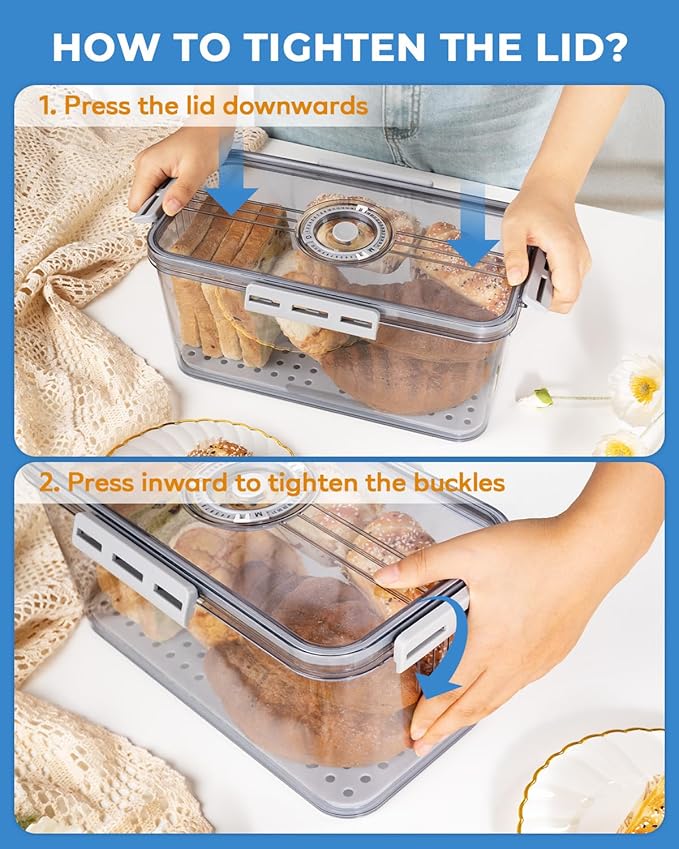 HOW TO TIGHTEN THE LID?

1. Press the lid downwards

2. Press inward to tighten the buckles