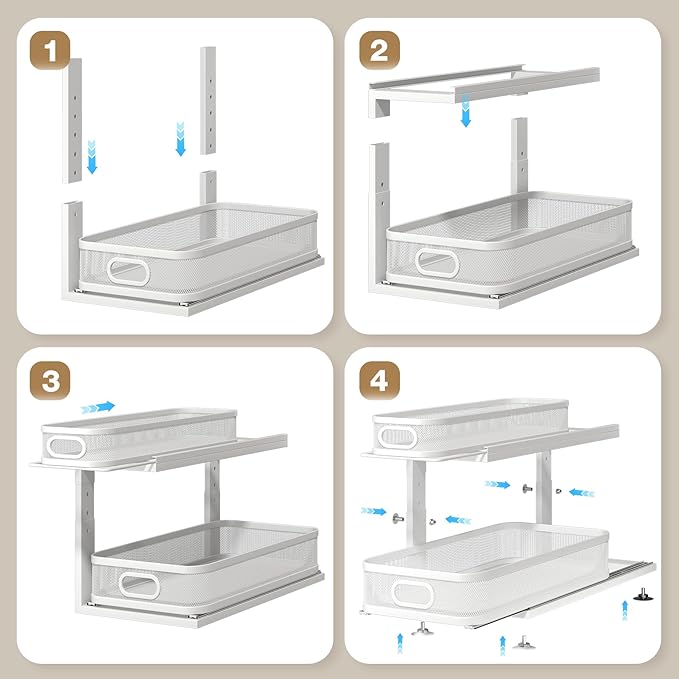 1

2

3

4