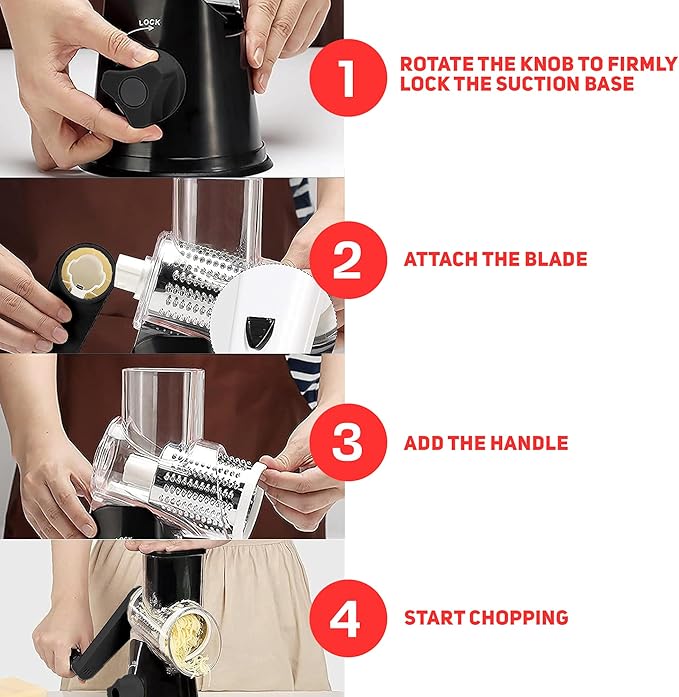 LOCK

1 ROTATE THE KNOB TO FIRMLY LOCK THE SUCTION BASE

2 ATTACH THE BLADE

3 ADD THE HANDLE

4 START CHOPPING