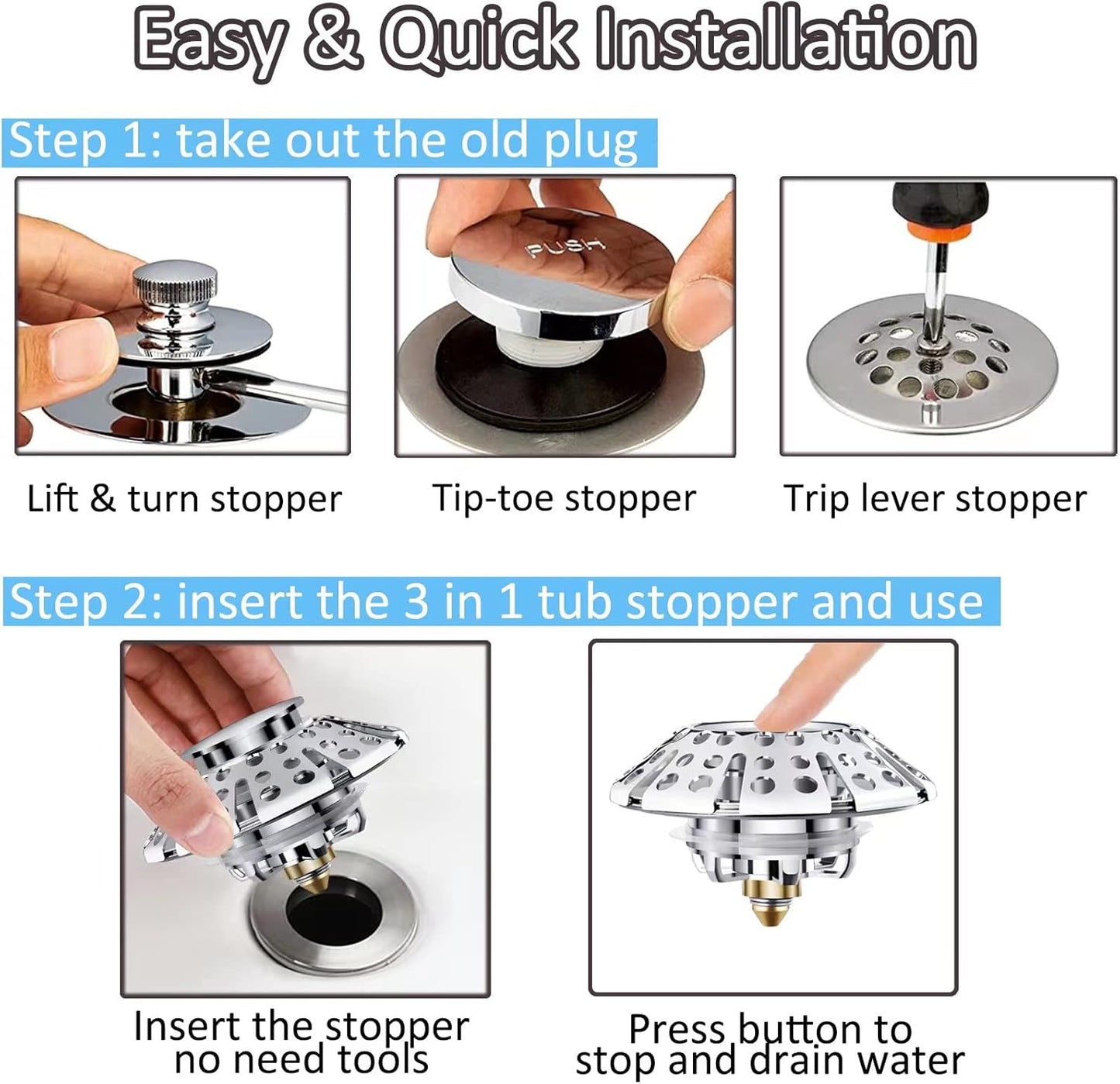 Easy & Quick Installation

Step 1: take out the old plug

PUSH

Lift & turn stopper

Tip-toe stopper

Trip lever stopper

Step 2: insert the 3 in 1 tub stopper and use

Insert the stopper no need tools

Press button to stop and drain water