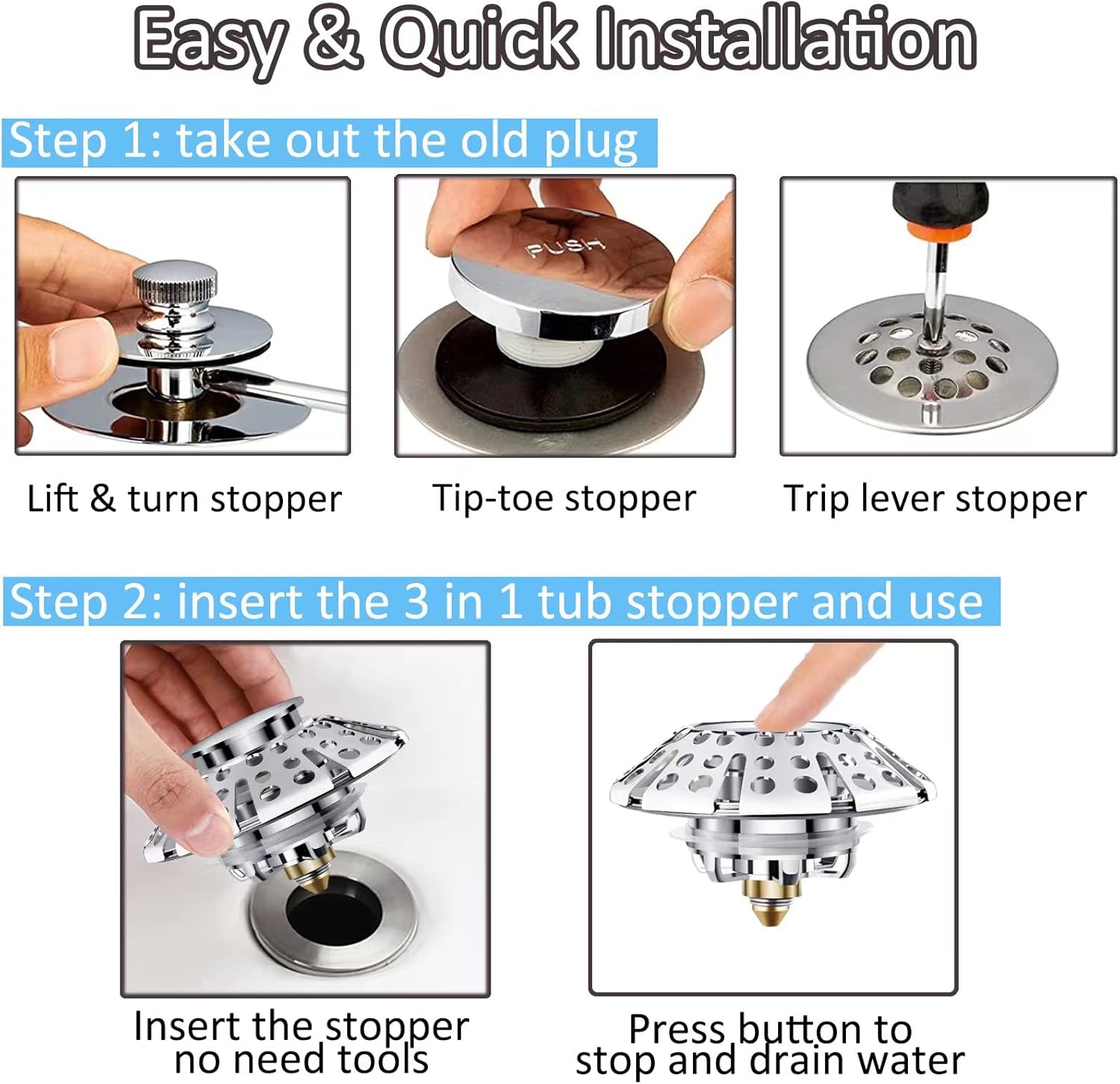 Easy & Quick Installation

Step 1: take out the old plug

PUSH

Lift & turn stopper

Tip-toe stopper

Trip lever stopper

Step 2: insert the 3 in 1 tub stopper and use

Insert the stopper no need tools

Press button to stop and drain water