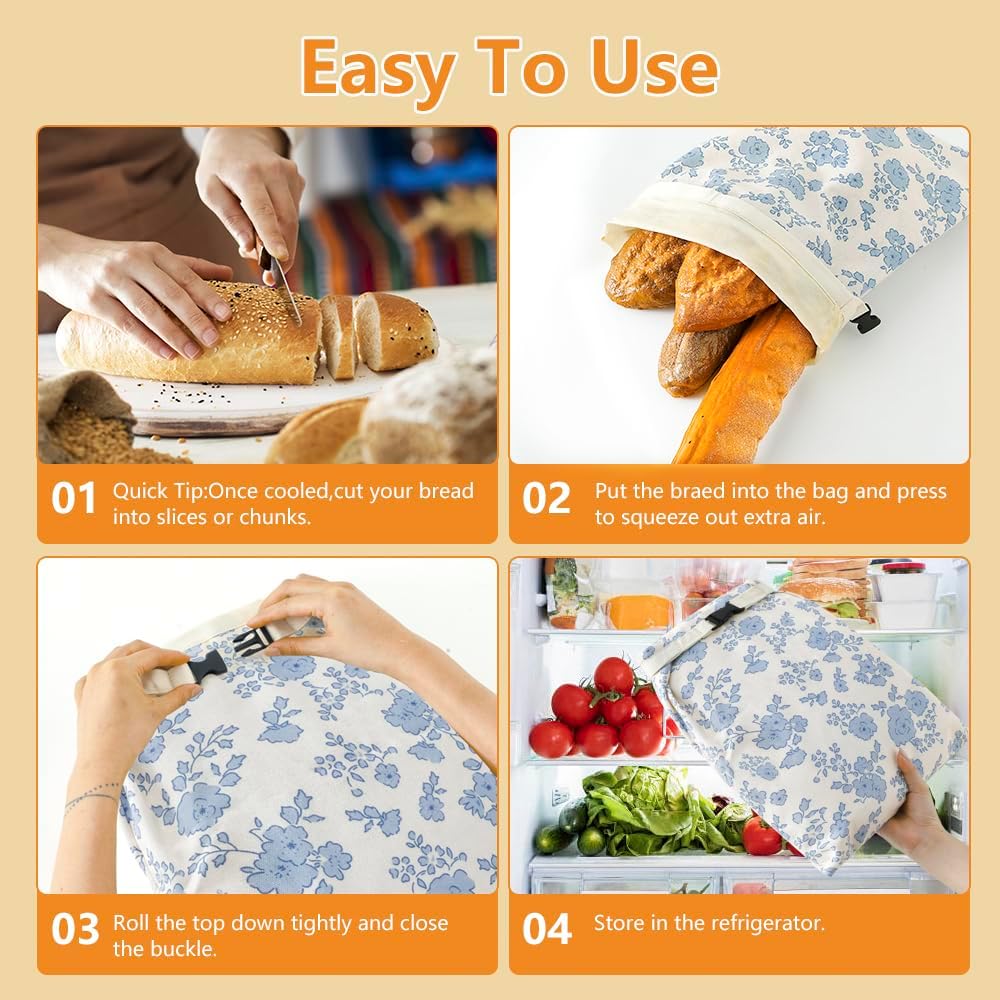 Easy To Use

01 Quick Tip:Once cooled,cut your bread into slices or chunks.

02 Put the braed into the bag and press to squeeze out extra air.

03 Roll the top down tightly and close the buckle.

04 Store in the refrigerator.