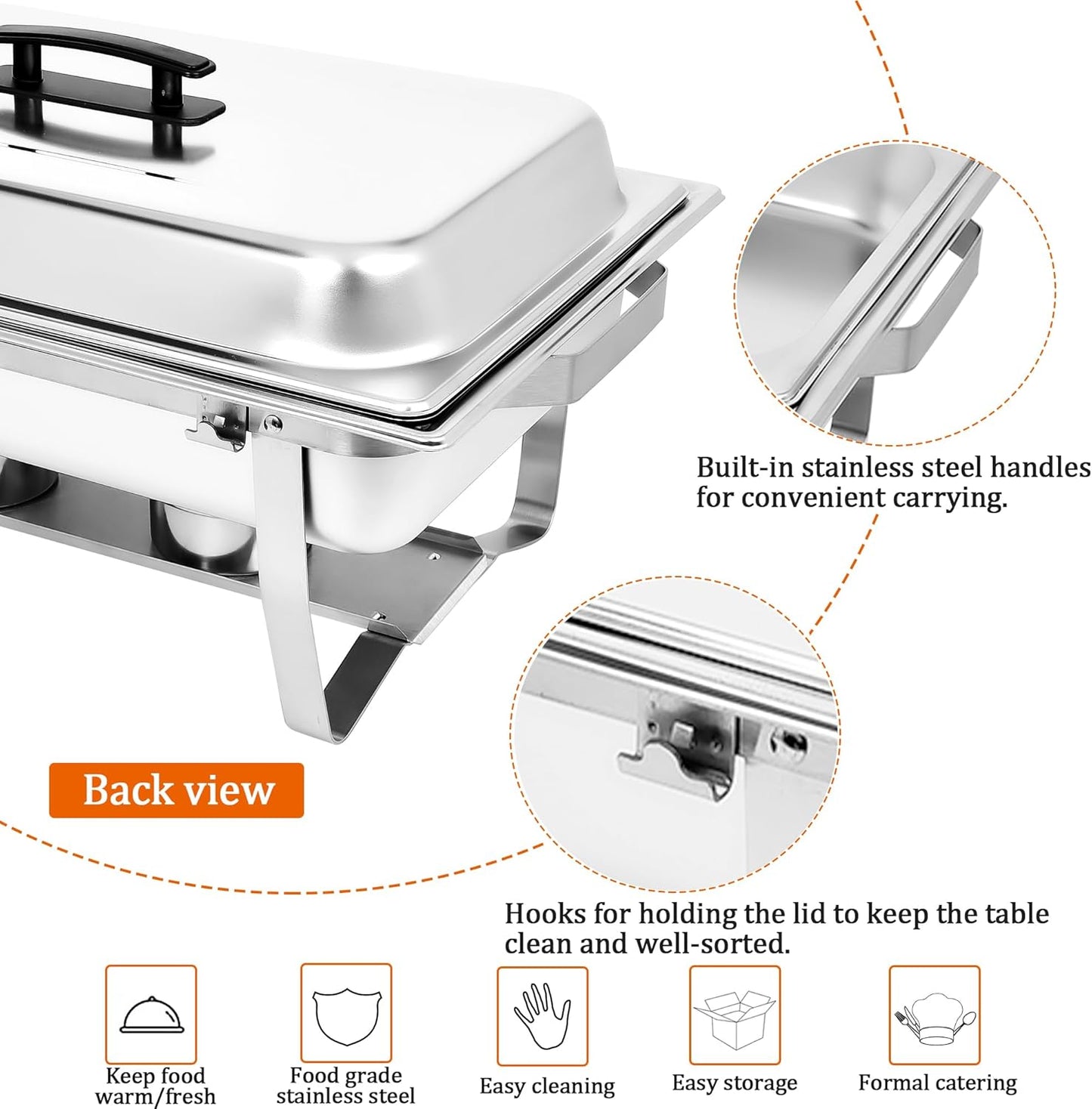 Built-in stainless steel handles for convenient carrying.

Back view

Hooks for holding the lid to keep the table clean and well-sorted.

Keep food warm/fresh

Food grade stainless steel

Easy cleaning

Easy storage

Formal catering