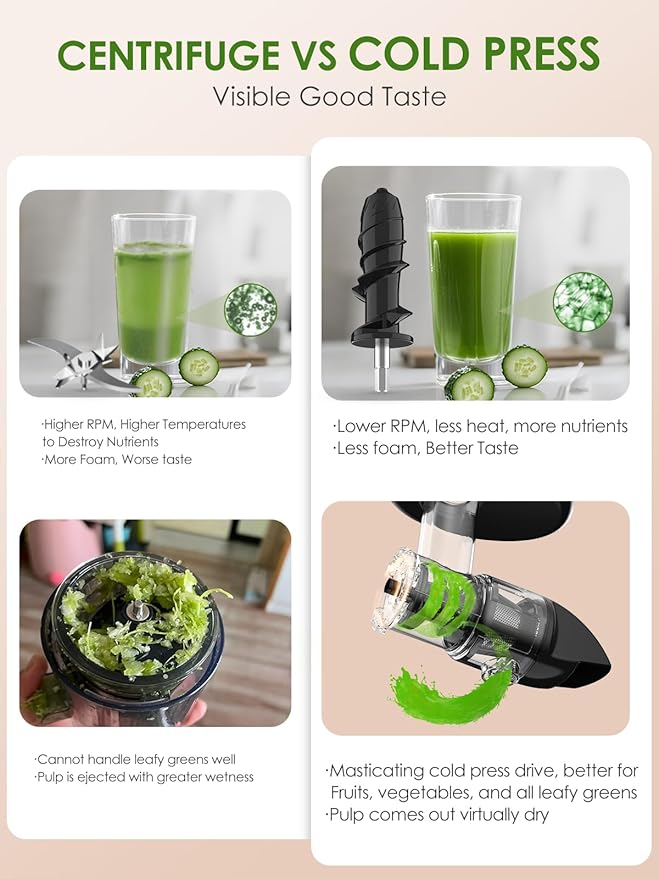 CENTRIFUGE VS COLD PRESS
Visible Good Taste

·Higher RPM, Higher Temperatures to Destroy Nutrients
·More Foam, Worse taste

·Cannot handle leafy greens well
·Pulp is ejected with greater wetness

·Lower RPM, less heat, more nutrients
·Less foam, Better Taste

·Masticating cold press drive, better for Fruits, vegetables, and all leafy greens
·Pulp comes out virtually dry