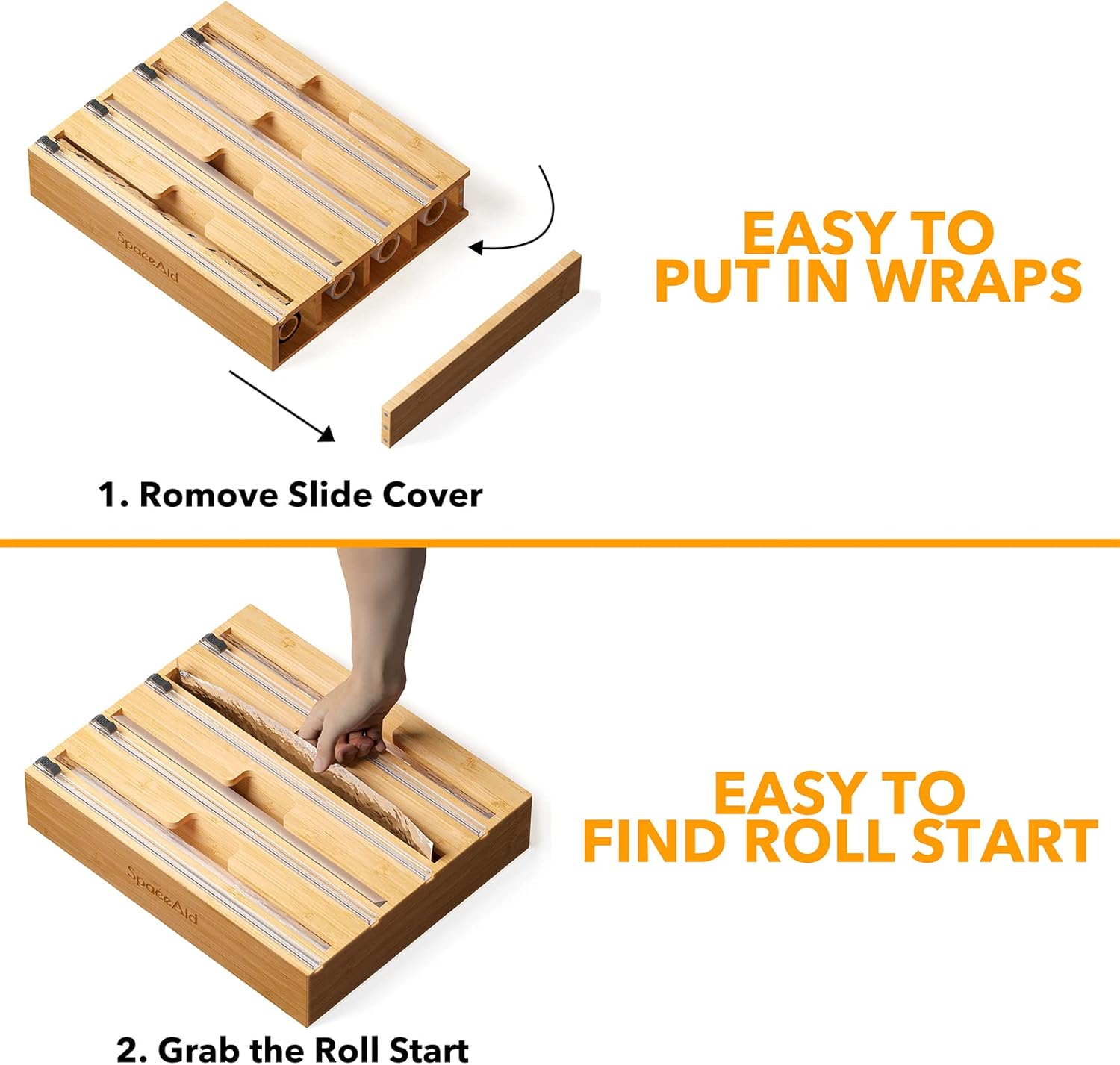 SpaceAid

EASY TO PUT IN WRAPS

1. Romove Slide Cover

SpaceAid

EASY TO FIND ROLL START

2. Grab the Roll Start